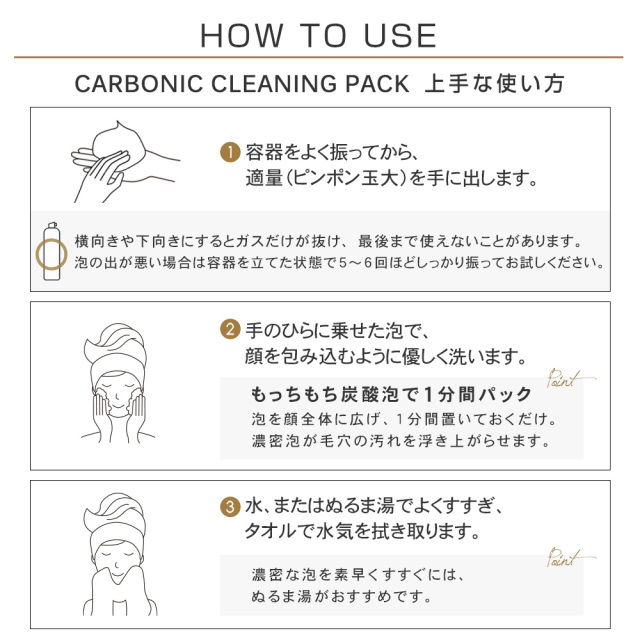 HOW TO USE

CARBONIC CLEANING PACK 上手な使い方

1 容器をよく振ってから、適量（ピンポン玉大）を手に出します。

横向きや下向きにするとガスだけが抜け、最後まで使えないことがあります。泡の出が悪い場合は容器を立てた状態で5～6回ほどしっかり振ってお試しください。

2 手のひらに乗せた泡で、顔を包み込むように優しく洗います。

Point

もっちもち炭酸泡で1分間パック
泡を顔全体に広げ、1分間置いておくだけ。濃密泡が毛穴の汚れを浮き上がらせます。

3 水、またはぬるま湯でよくすすぎ、タオルで水気を拭き取ります。

Point

濃密な泡を素早くすすぐには、ぬるま湯がおすすめです。